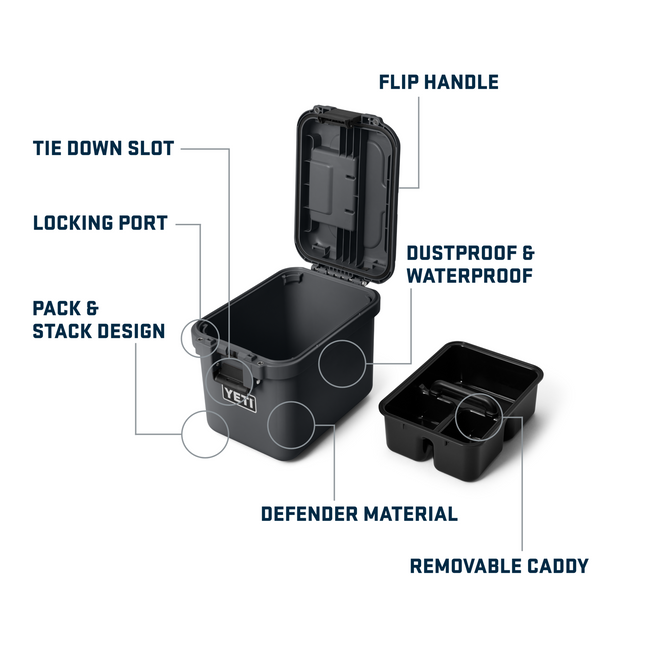 FLIP HANDLE

TIE DOWN SLOT

LOCKING PORT

DUSTPROOF & WATERPROOF

PACK & STACK DESIGN

YETI

DEFENDER MATERIAL

REMOVABLE CADDY