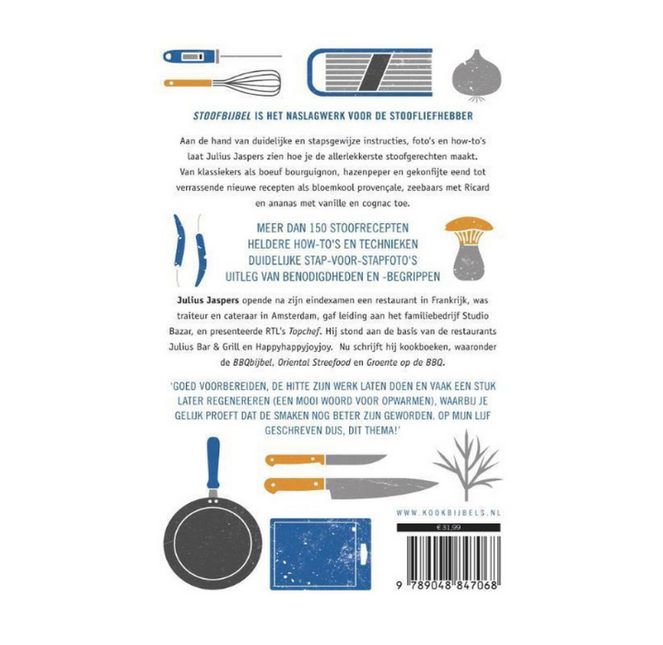 STOOFBIJBEL IS HET NASLAGWERK VOOR DE STOOFLIEFHEBBER

Aan de hand van duidelijke en stapsgewijze instructies, foto's en how-to's laat Julius Jaspers zien hoe je de allerlekkerste stoofgerechten maakt. Van klassiekers als boeuf bourguignon, hazenpeper en gekonfijte eend tot verrassende nieuwe recepten als bloemkool provençale, zeebaars met Ricard en ananas met vanille en cognac toe.

MEER DAN 150 STOOFRECEPTEN
HELDERE HOW-TO'S EN TECHNIEKEN
DUIDELIJKE STAP-VOOR-STAPFOTO'S
UITLEG VAN BENODIGDHEDEN EN -BEGRIPPEN

Julius Jaspers opende na zijn eindexamen een restaurant in Frankrijk, was traiteur en cateraar in Amsterdam, gaf leiding aan het familiebedrijf Studio Bazar, en presenteerde RTL's Topchef. Hij stond aan de basis van de restaurants Julius Bar & Grill en Happyhappyjoyjoy. Nu schrijft hij kookboeken, waaronder de BBQbijbel, Oriental Streefood en Groente op de BBQ.

'GOED VOORBEREIDEN, DE HITTE ZIJN WERK LATEN DOEN EN VAAK EEN STUK LATER REGENEREREN (EEN MOOI WOORD VOOR OPWARMEN), WAARBIJ JE GELIJK PROEFT DAT DE SMAKEN NOG BETER ZIJN GEWORDEN. OP MIJN LIJF GESCHREVEN DUS, DIT THEMA!'

WWW.KOOKBIJBELS.NL

€31,99

9 789048 847068