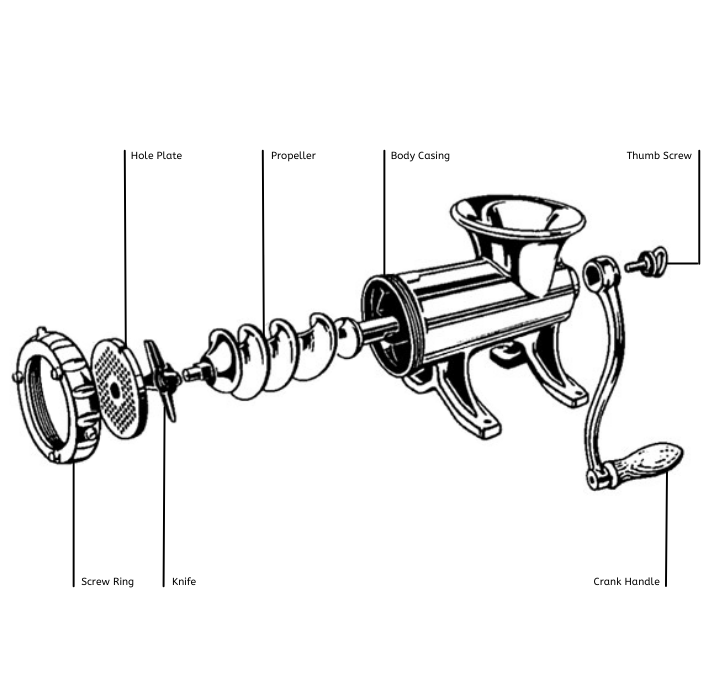 Hole Plate
Propeller
Body Casing
Thumb Screw
Screw Ring
Knife
Crank Handle