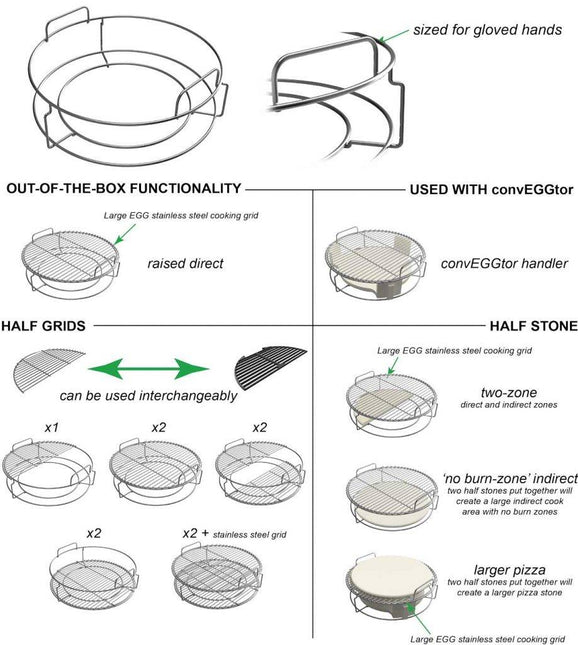 sized for gloved hands

OUT-OF-THE-BOX FUNCTIONALITY

Large EGG stainless steel cooking grid

raised direct

USED WITH convEGGtor

convEGGtor handler

HALF GRIDS

can be used interchangeably

x1

x2

x2

x2

x2 + stainless steel grid

HALF STONE

Large EGG stainless steel cooking grid

two-zone
direct and indirect zones

'no burn-zone' indirect
two half stones put together will create a large indirect cook area with no burn zones

larger pizza
two half stones put together will create a larger pizza stone

Large EGG stainless steel cooking grid